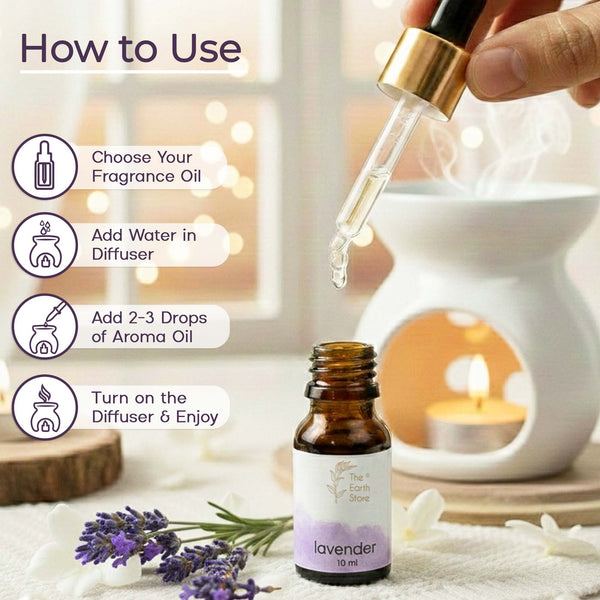 How to Use

Choose Your Fragrance Oil

Add Water in Diffuser

Add 2-3 Drops of Aroma Oil

Turn on the Diffuser & Enjoy

The ® Earth Store

lavender
10 ml