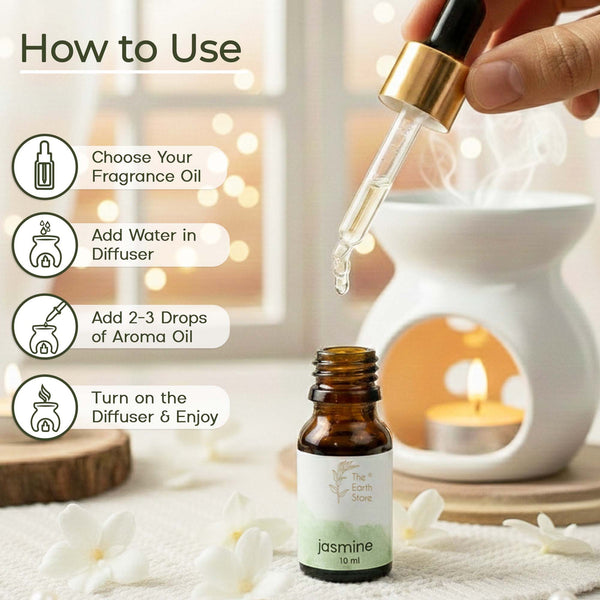 How to Use

Choose Your Fragrance Oil

Add Water in Diffuser

Add 2-3 Drops of Aroma Oil

Turn on the Diffuser & Enjoy

The Earth Store

jasmine
10 ml